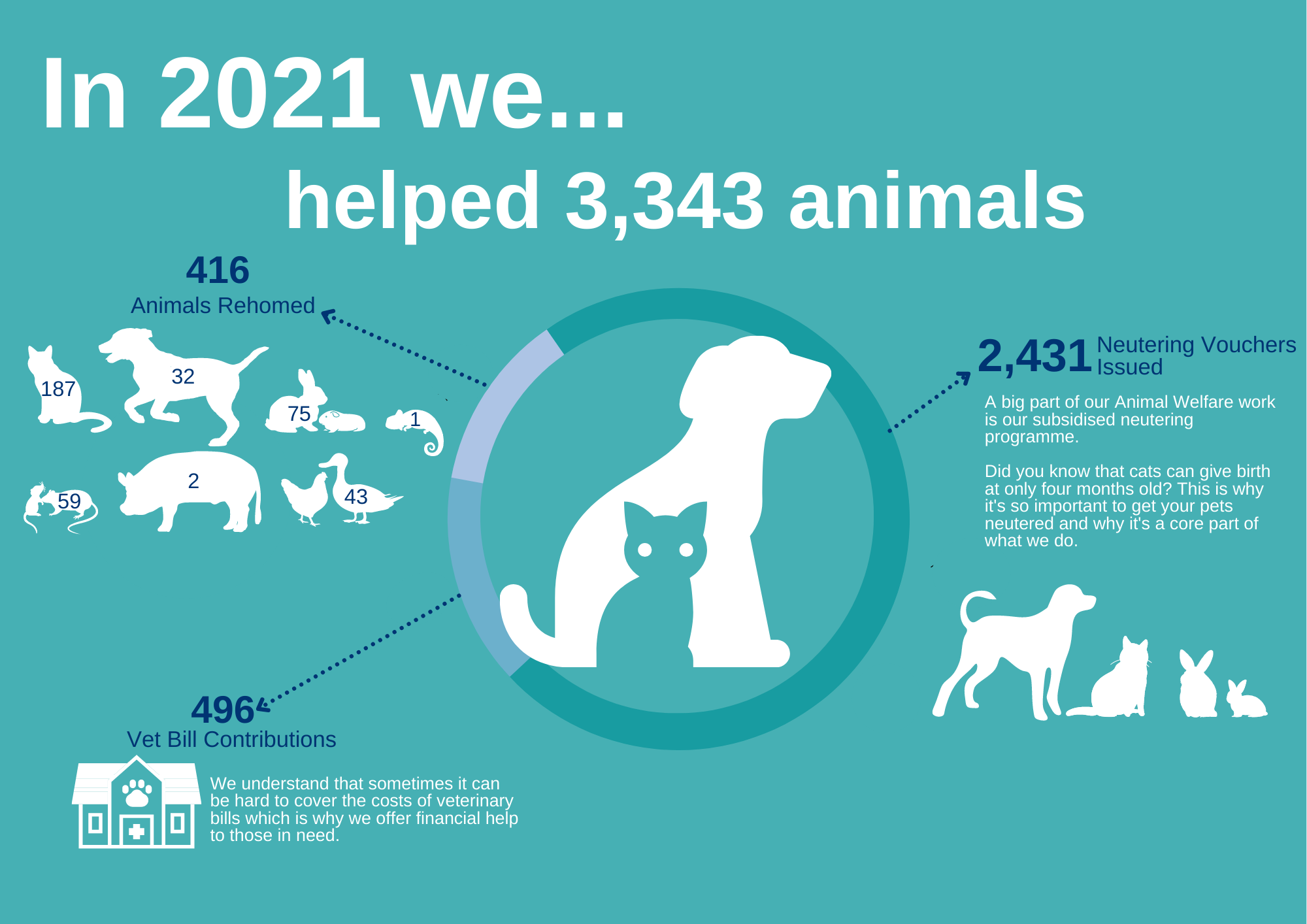 In 2021 we...

helped 3,343 animals

416
Animals Rehomed

187

32

75

1

59

2

43

2,431 Neutering Vouchers Issued

A big part of our Animal Welfare work is our subsidised neutering programme.

Did you know that cats can give birth at only four months old? This is why it's so important to get your pets neutered and why it's a core part of what we do.

496
Vet Bill Contributions

We understand that sometimes it can be hard to cover the costs of veterinary bills which is why we offer financial help to those in need.